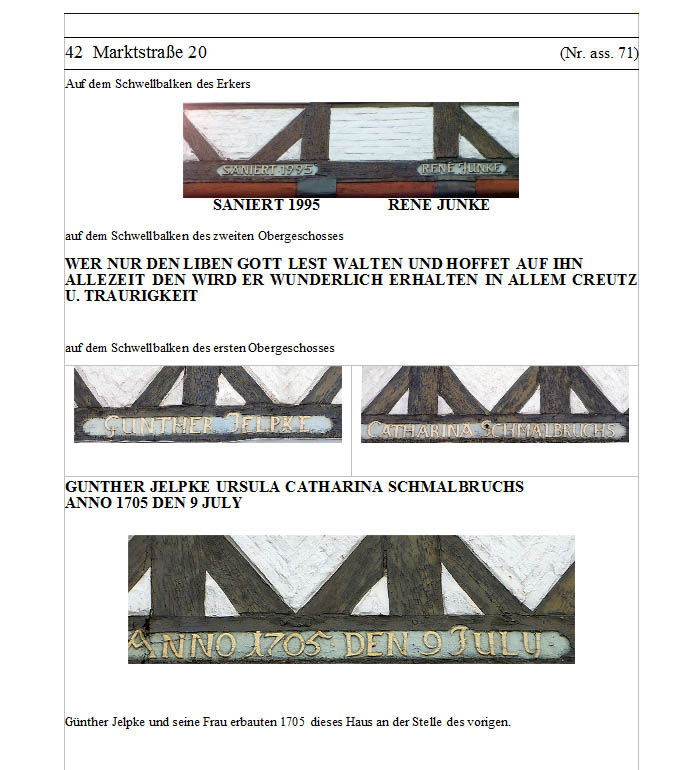 42 Marktstraße 20 (Nr. ass. 71)

Auf dem Schwellbalken des Erkers

SANIERT 1995 RENÉ JUNKE

SANIERT 1995 RENE JUNKE

auf dem Schwellbalken des zweiten Obergeschosses

WER NUR DEN LIBEN GOTT LEST WALTEN UND HOFFET AUF IHN ALLEZEIT DEN WIRD ER WUNDERLICH ERHALTEN IN ALLEM CREUTZ U. TRAURIGKEIT

auf dem Schwellbalken des ersten Obergeschosses

GUNTHER JELPKE

CATHARINA SCHMALBRUCHS

GUNTHER JELPKE URSULA CATHARINA SCHMALBRUCHS ANNO 1705 DEN 9 JULY

ANNO 1705 DEN 9 JULY

Günther Jelpke und seine Frau erbauten 1705 dieses Haus an der Stelle des vorigen.